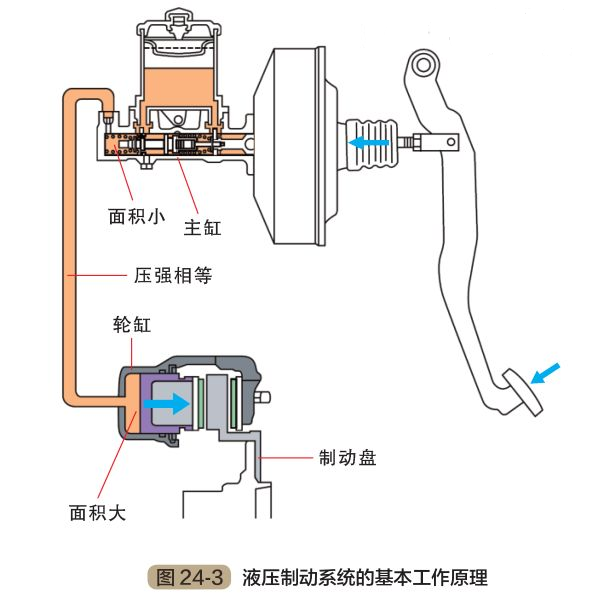 面积小

主缸

压强相等

轮缸

制动盘

面积大

图 24-3 液压制动系统的基本工作原理